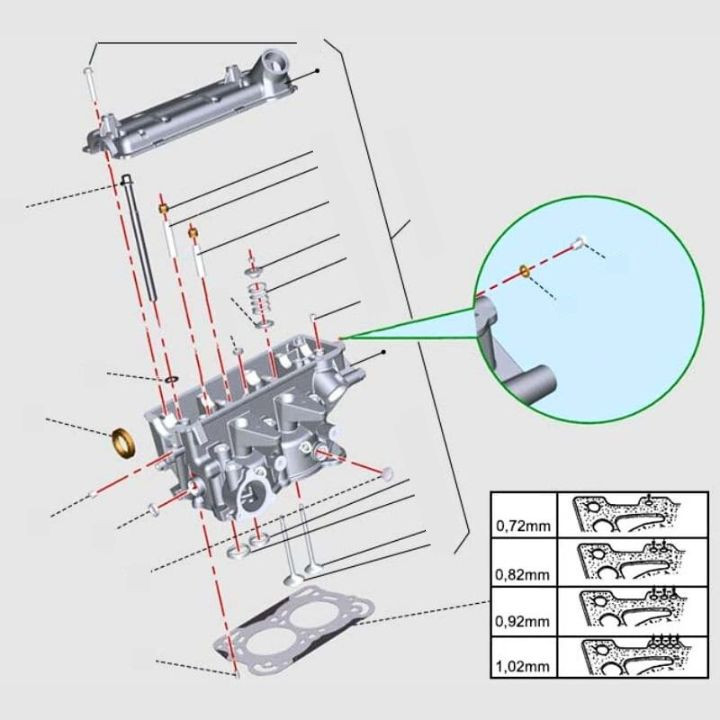 | 0,72mm | |
| 0,82mm | |
| 0,92mm | |
| 1,02mm | |