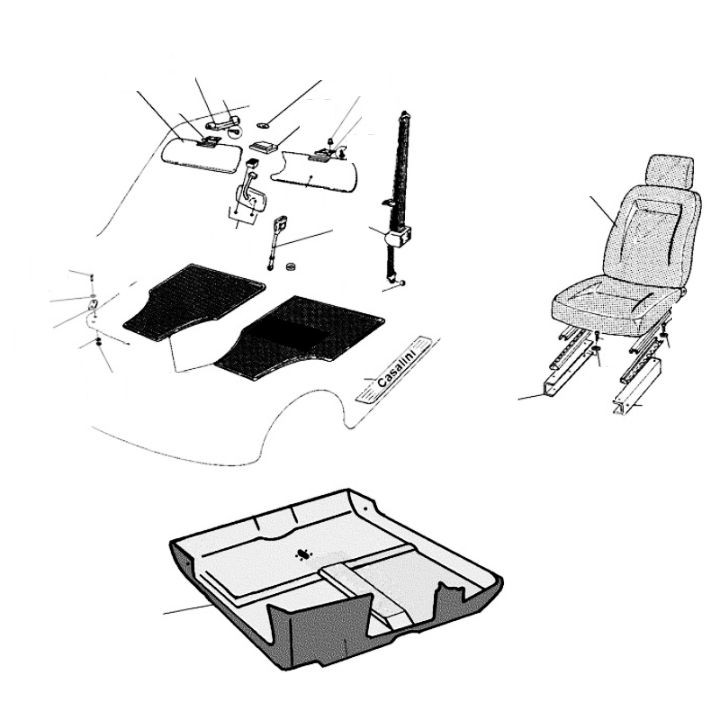 Casalini