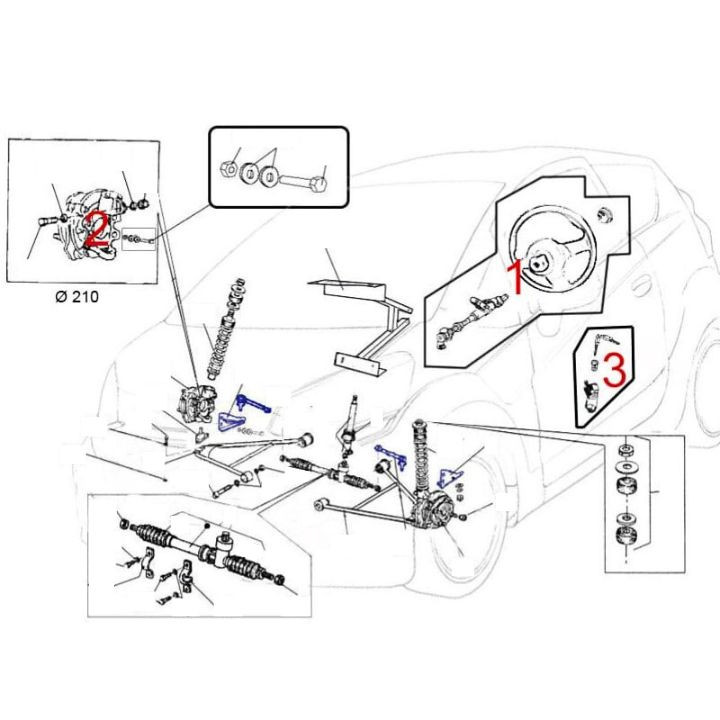 2

Ø 210

1

3