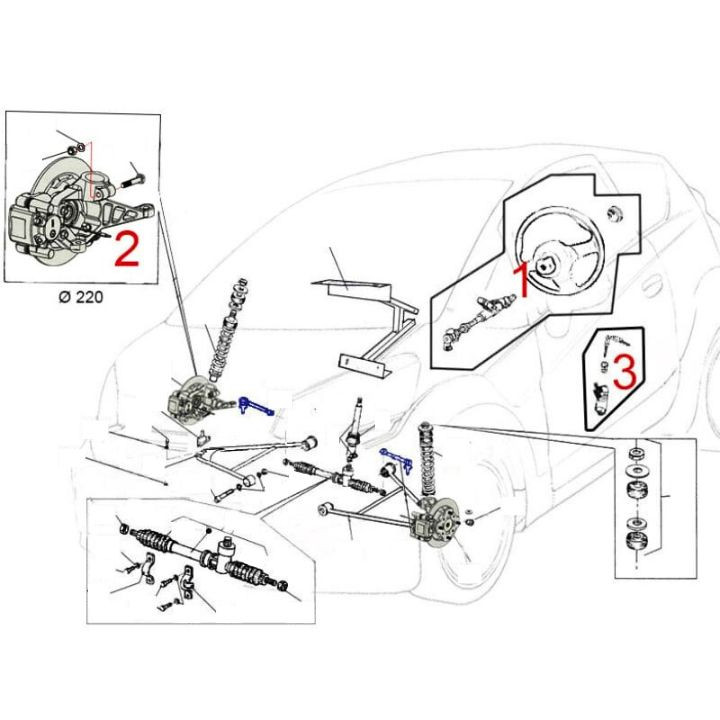 2

Ø 220

1

3