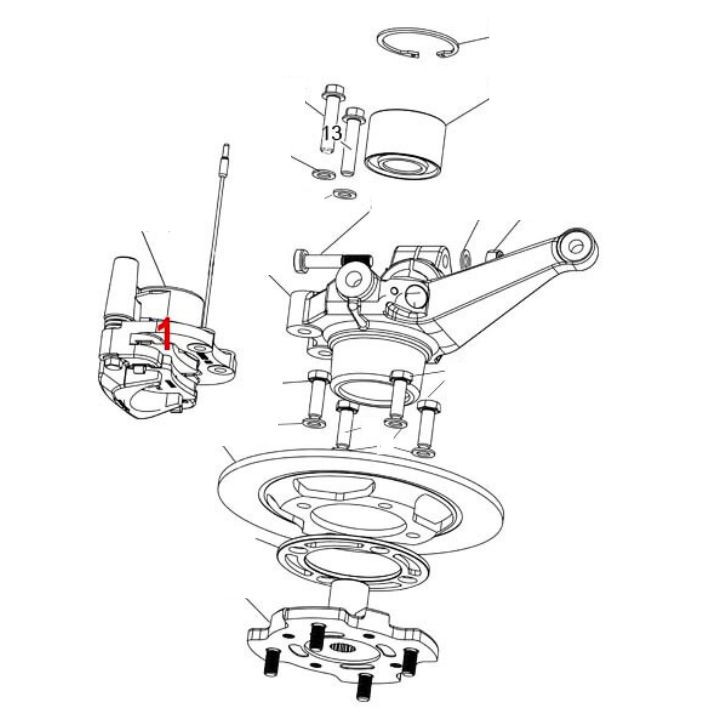 13
1