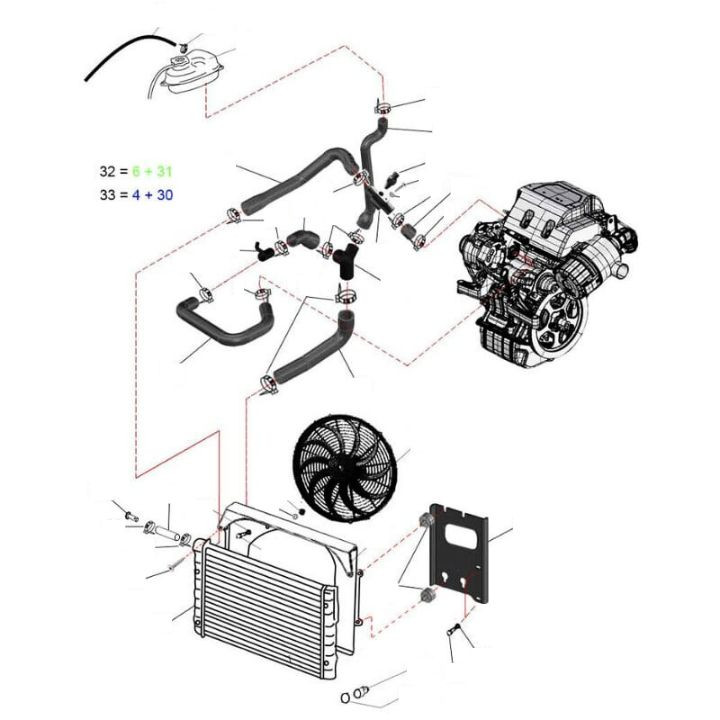 32 = 6 + 31
33 = 4 + 30