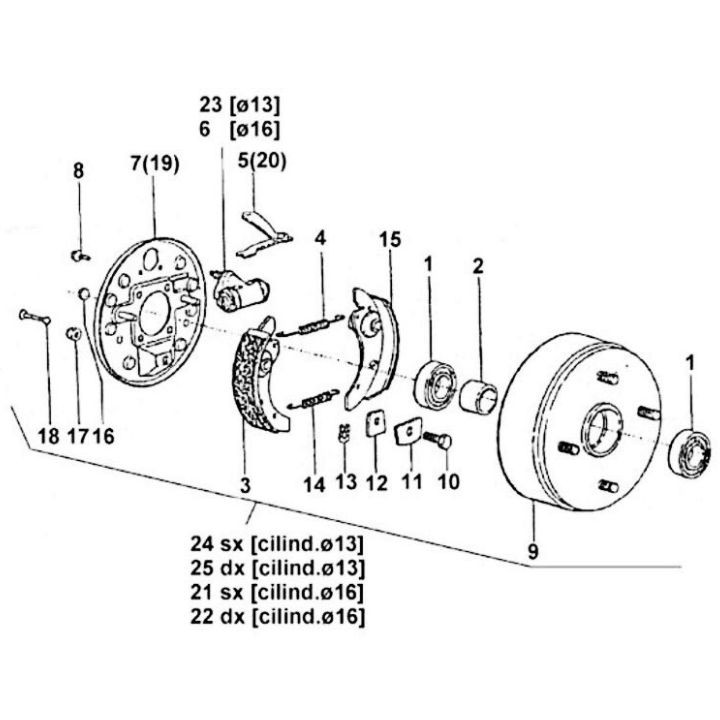 23 [ø13]
6 [ø16]

8

7(19)

5(20)

4

15

1

2

1

18 17 16

3

14 13 12 11 10

9

24 sx [cilind.ø13]
25 dx [cilind.ø13]
21 sx [cilind.ø16]
22 dx [cilind.ø16]