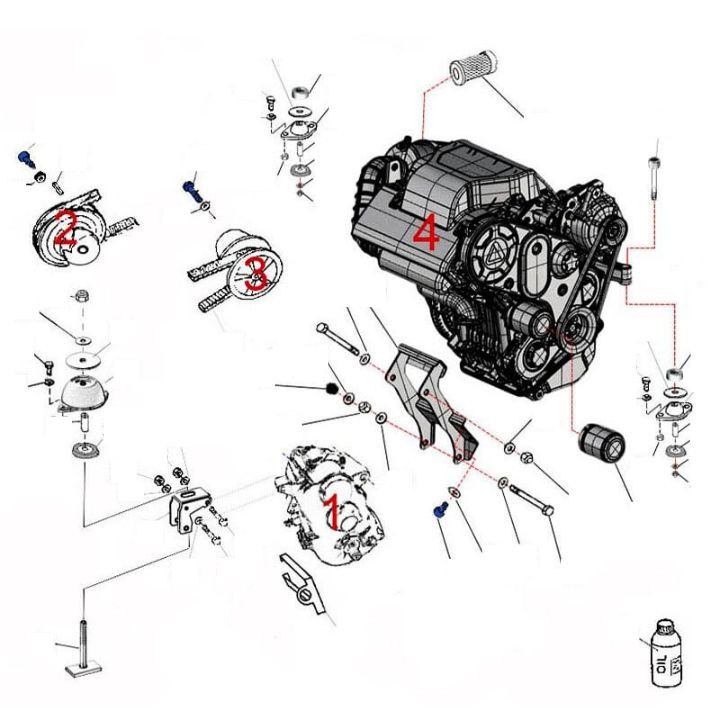 2
3
4
1
OIL