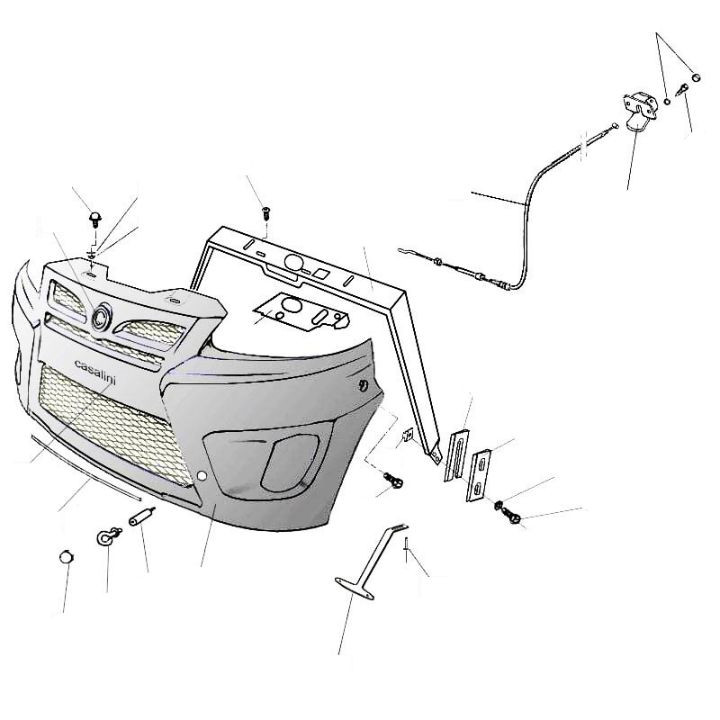 casalini