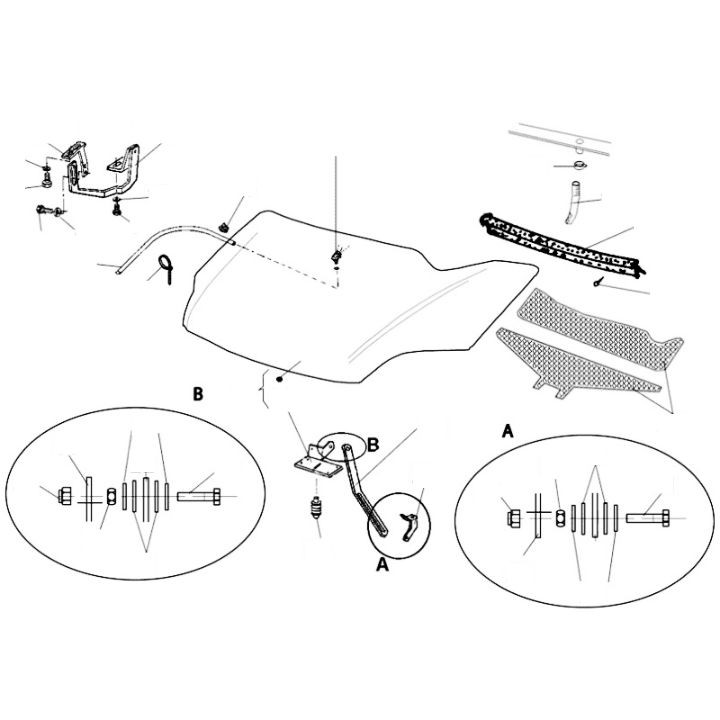 B

B

A

A