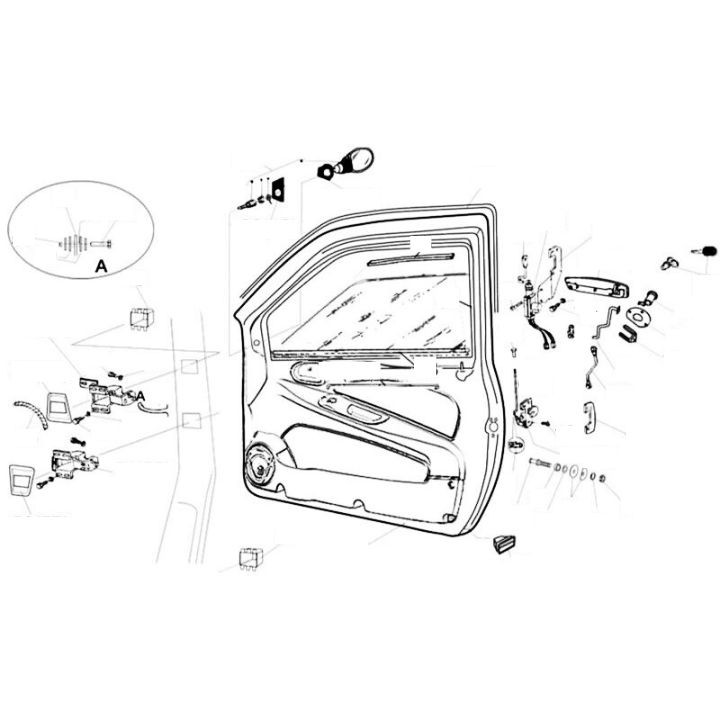 A

A