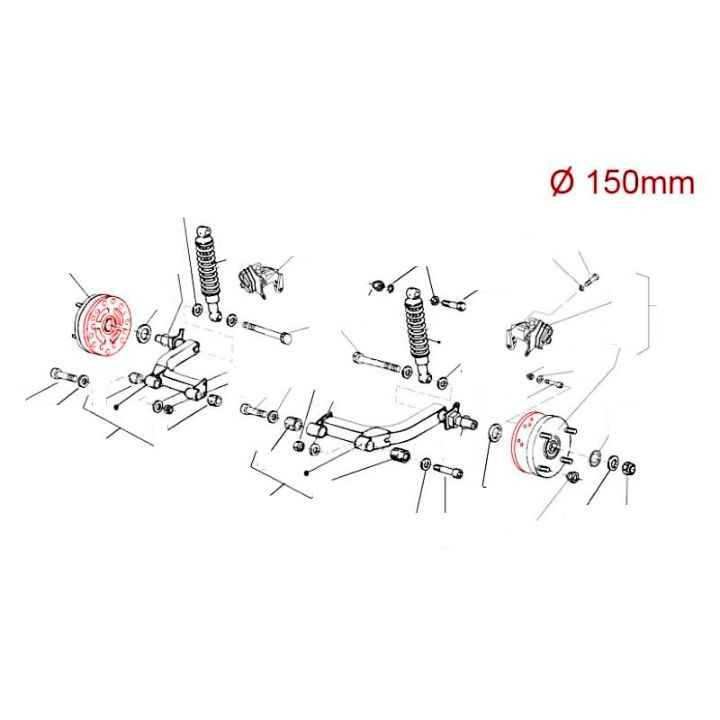 Ø 150mm