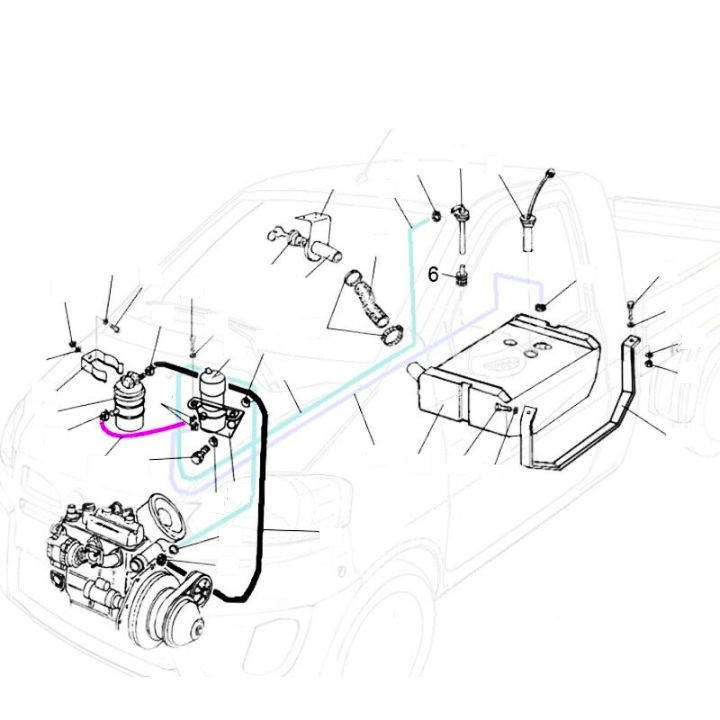 6