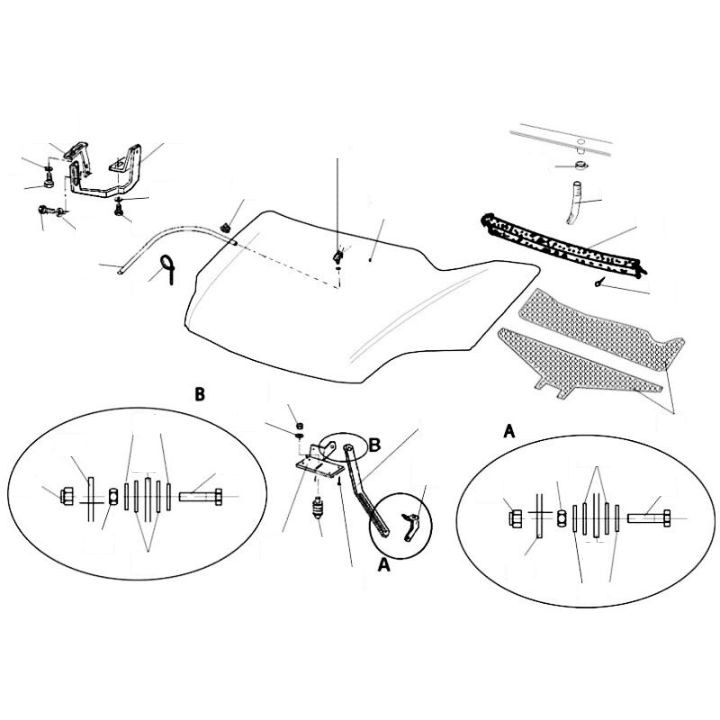 B

B

A

A