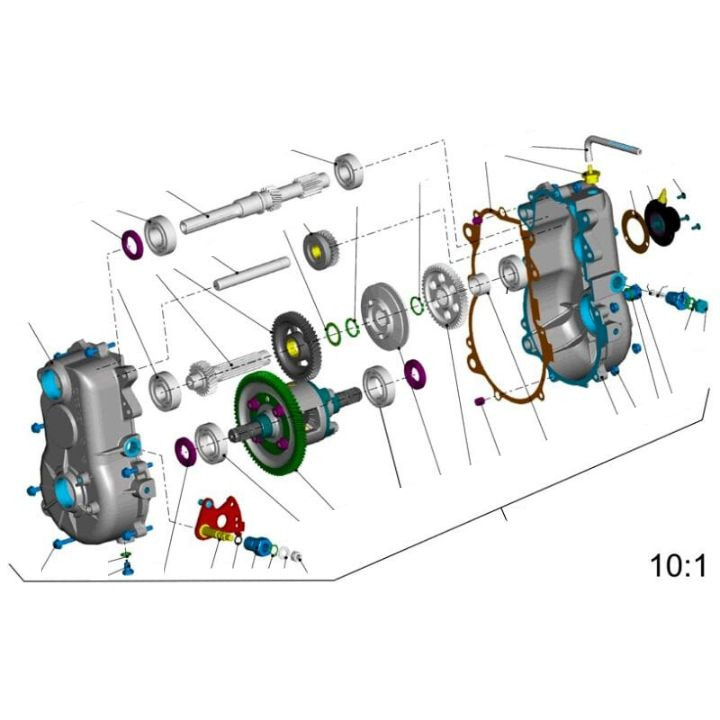 10:1