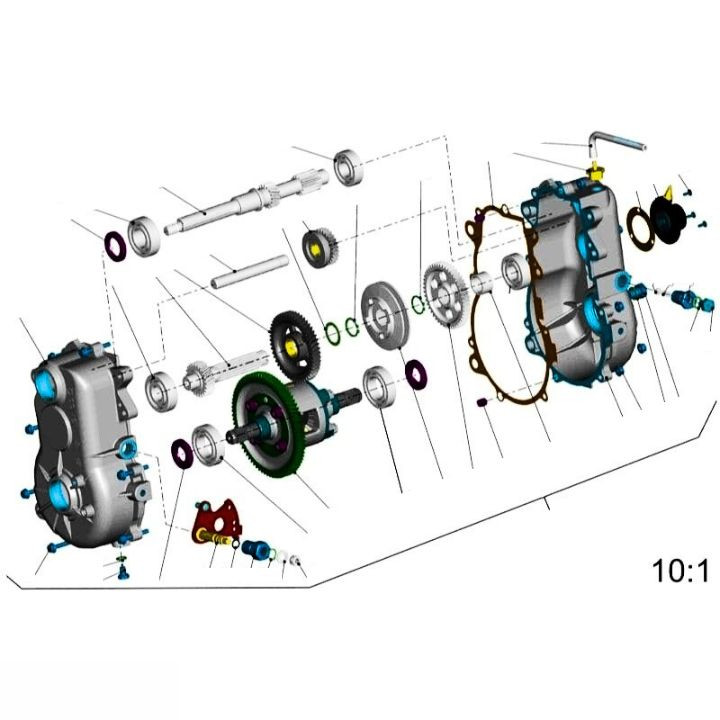 10:1