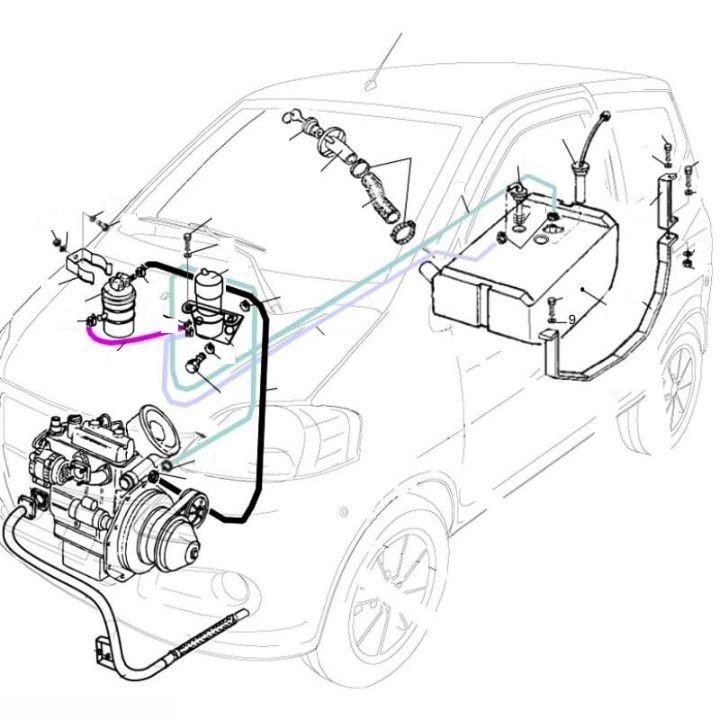 9