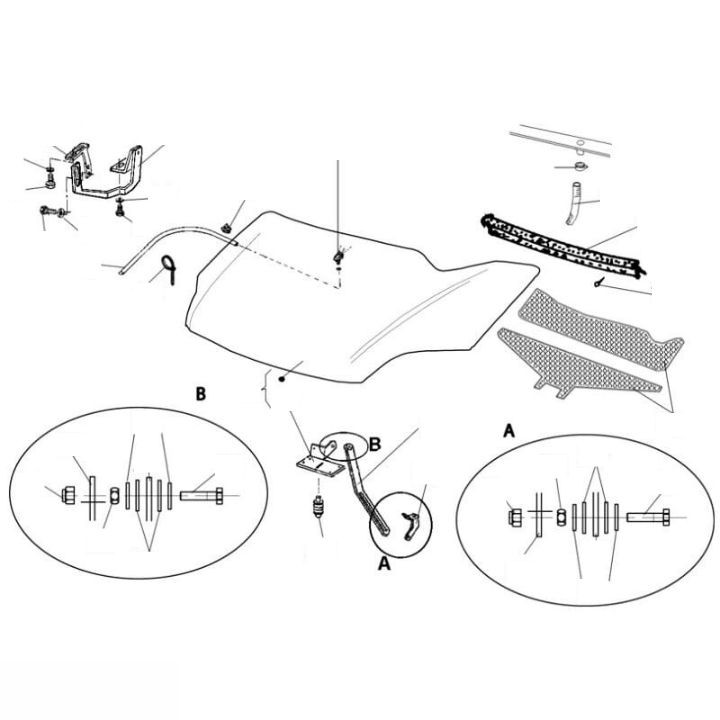 B

B

A

A