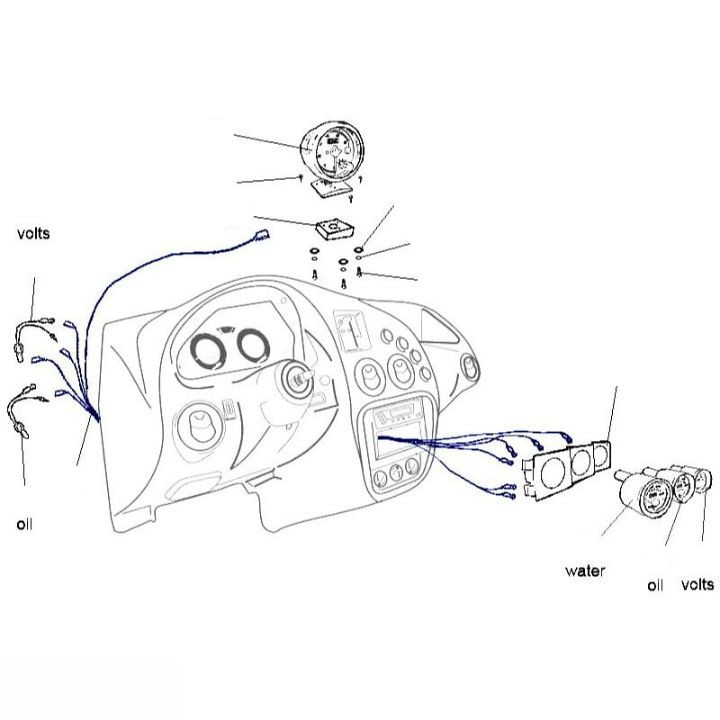 volts

oil

water

oil volts