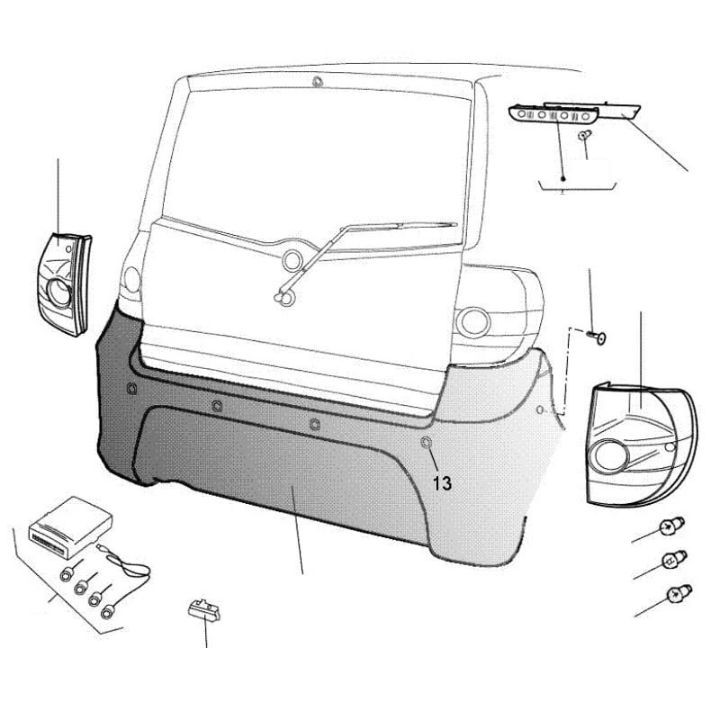 13