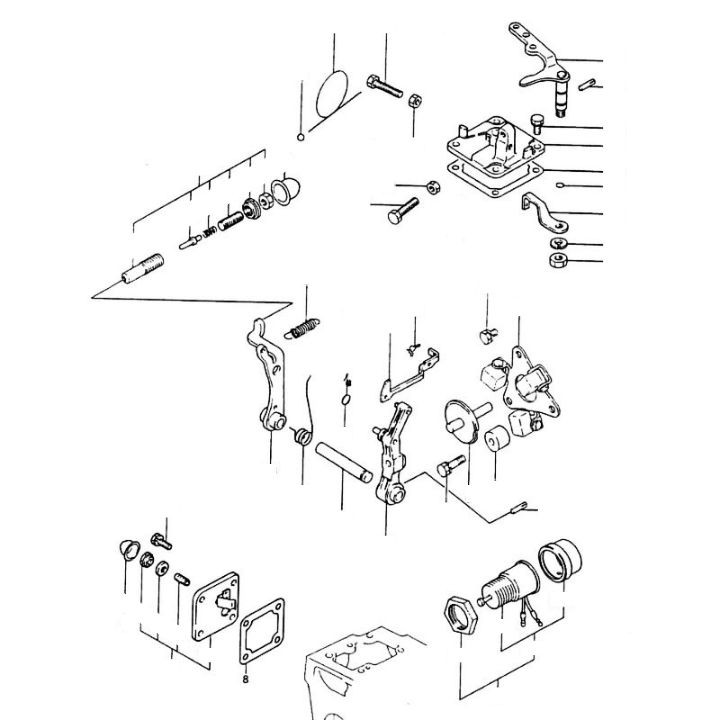 8