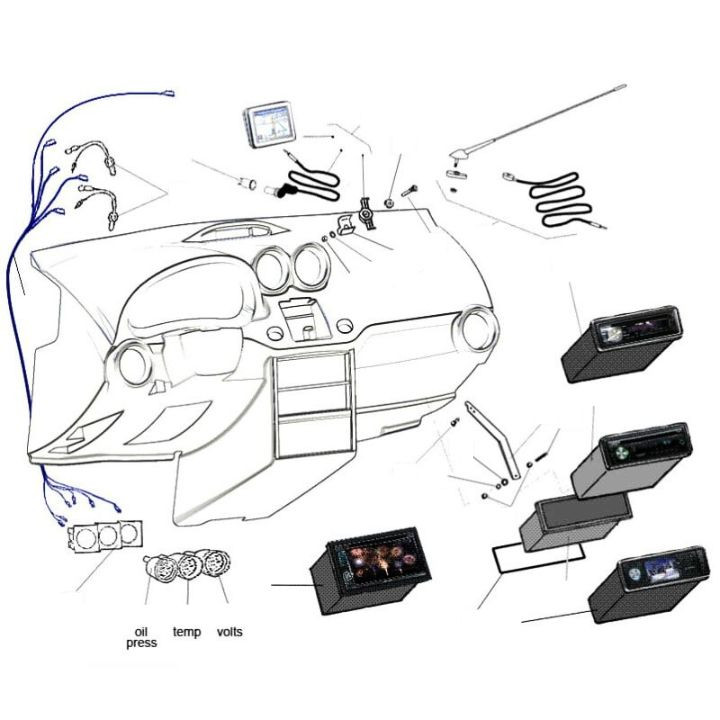 oil press temp volts