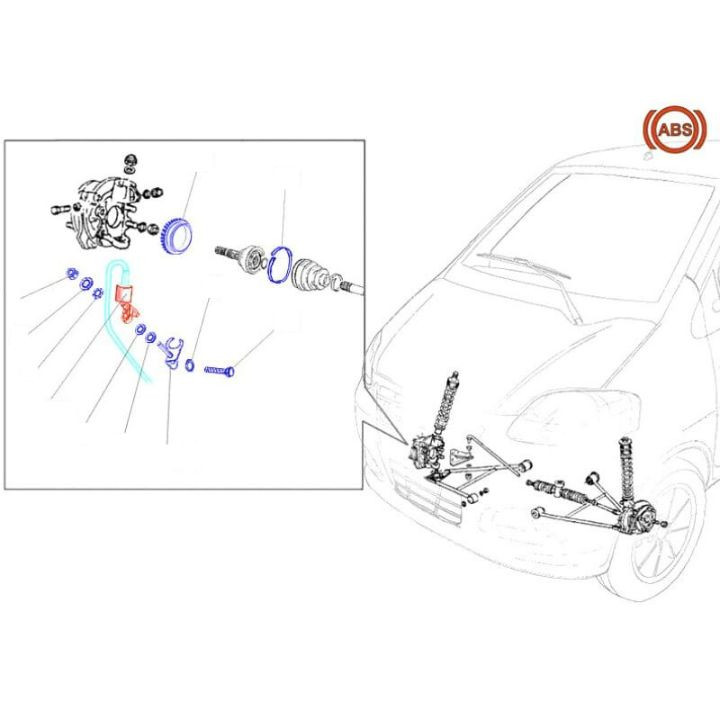 ABS