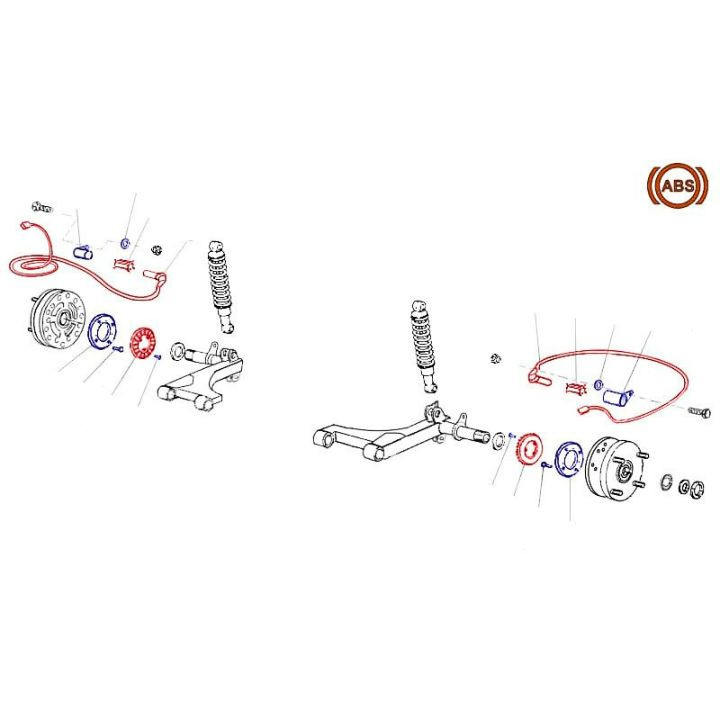 ABS