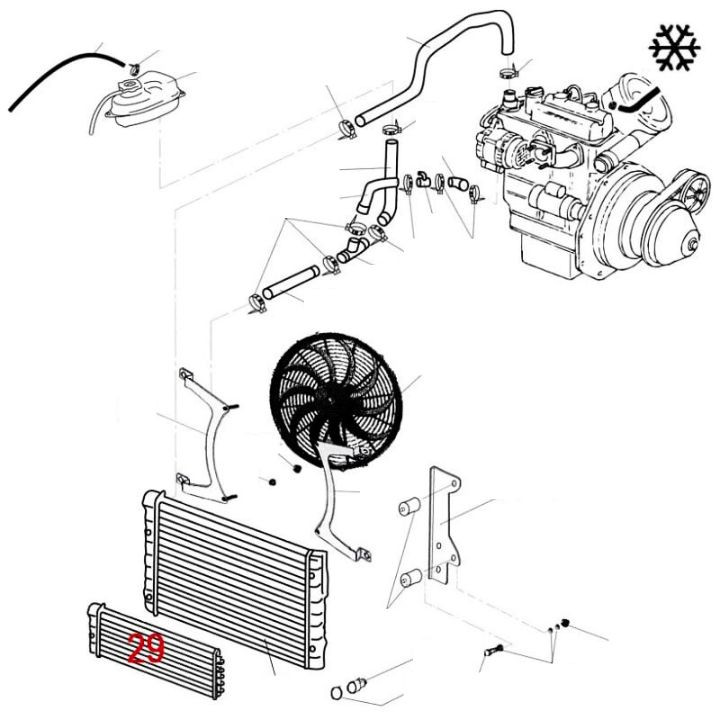 29