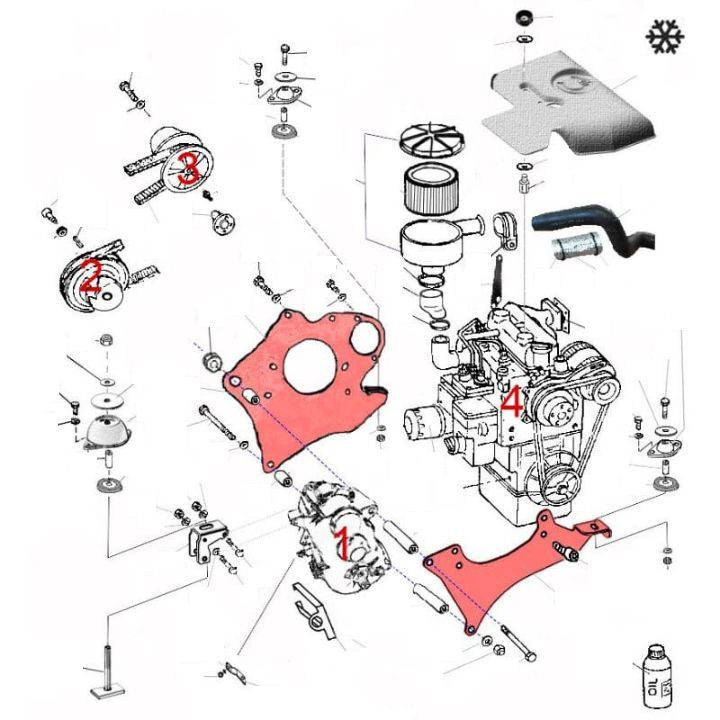 3
2
4
1
OIL