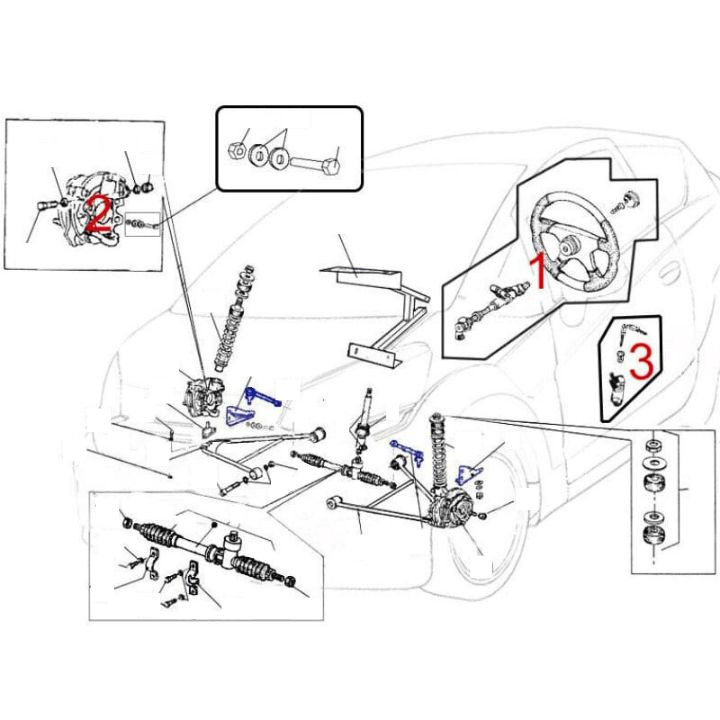 2

1

3