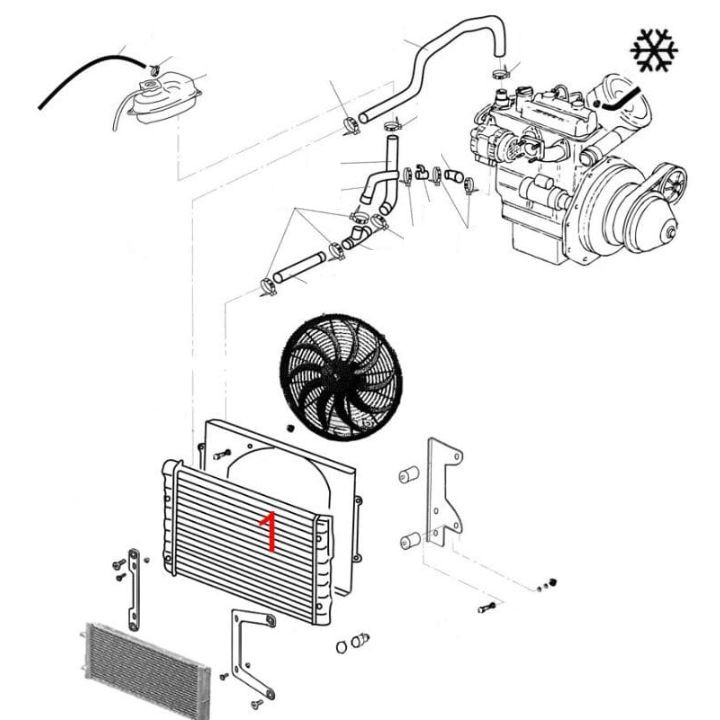 1