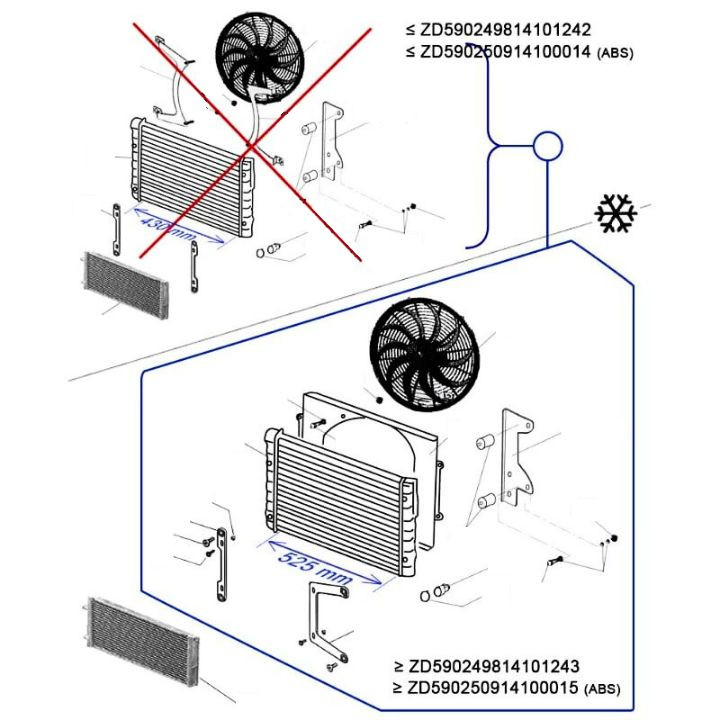 ≤ ZD590249814101242
≤ ZD590250914100014 (ABS)

430 mm

525 mm

≥ ZD590249814101243
≥ ZD590250914100015 (ABS)