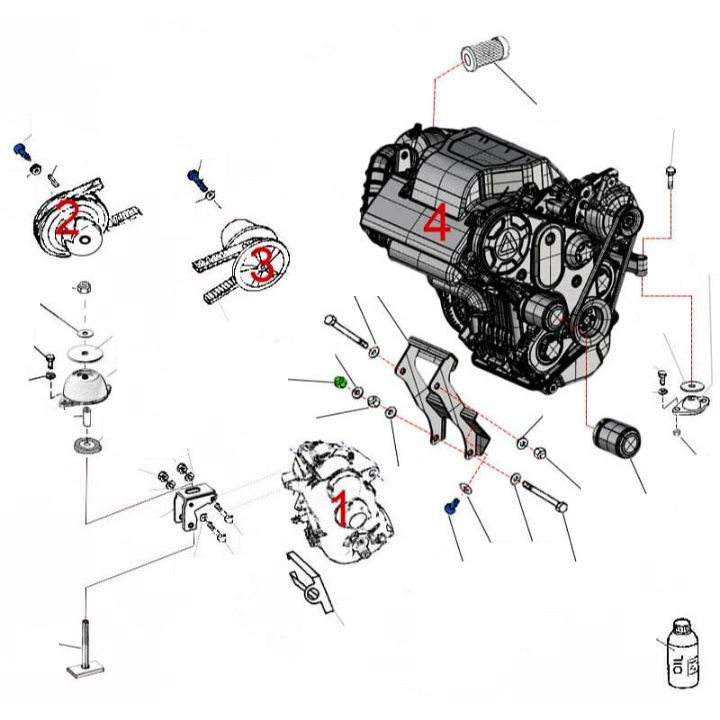 2
3
4
1
OIL