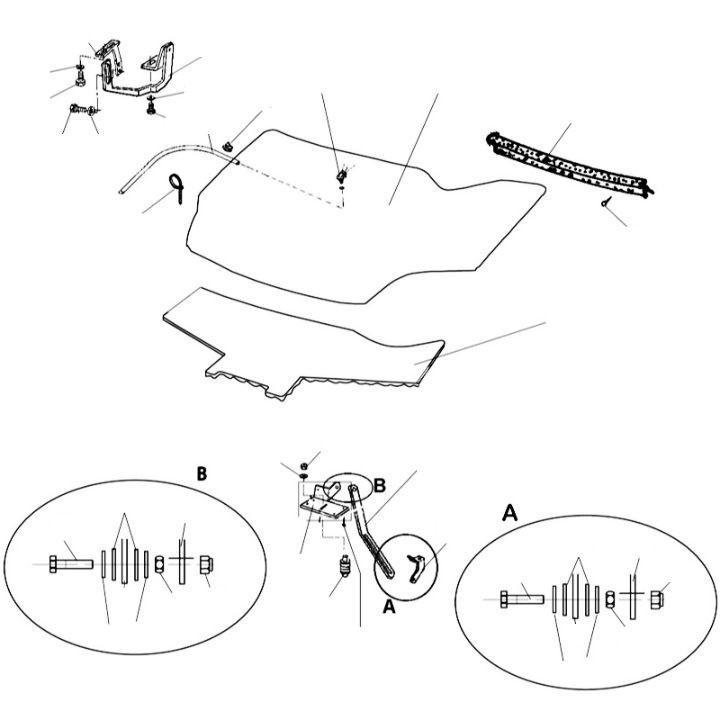 B
B
A
A